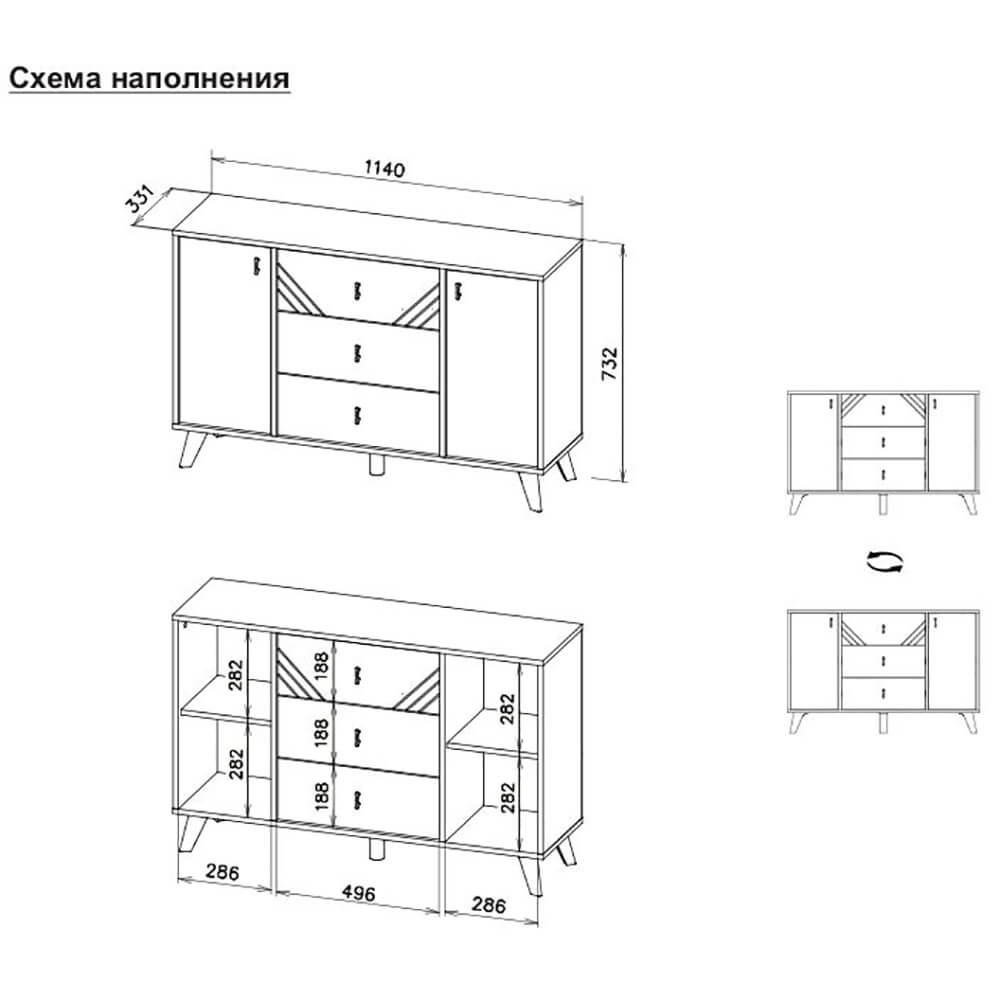 Схема наполнения

1140
331
732

282
282
188
188
188
282
282

286
496
286