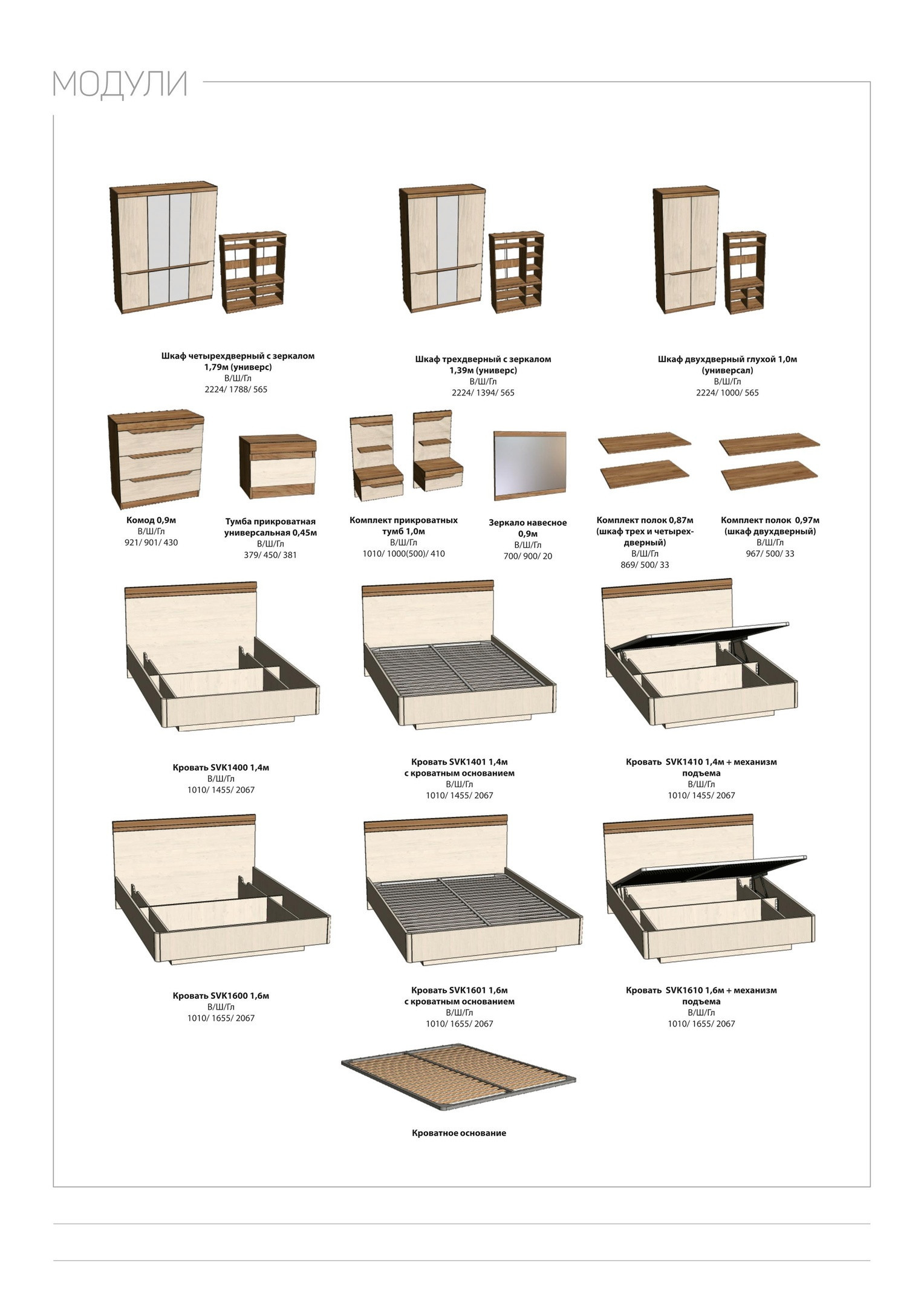 МОДУЛИ

Шкаф четырехдверный с зеркалом 1,79м (универс)
В/Ш/Гл
2224/ 1788/ 565

Шкаф трехдверный с зеркалом 1,39м (универс)
В/Ш/Гл
2224/ 1394/ 565

Шкаф двухдверный глухой 1,0м (универсал)
В/Ш/Гл
2224/ 1000/ 565

Комод 0,9м
В/Ш/Гл
921/ 901/ 430

Тумба прикроватная универсальная 0,45м
В/Ш/Гл
379/ 450/ 381

Комплект прикроватных тумб 1,0м
В/Ш/Гл
1010/ 1000(500)/ 410

Зеркало навесное 0,9м
В/Ш/Гл
700/ 900/ 20

Комплект полок 0,87м (шкаф трех и четырехдверный)
В/Ш/Гл
869/ 500/ 33

Комплект полок 0,97м (шкаф двухдверный)
В/Ш/Гл
967/ 500/ 33

Кровать SVK1400 1,4м
В/Ш/Гл
1010/ 1455/ 2067

Кровать SVK1401 1,4м с кроватным основанием
В/Ш/Гл
1010/ 1455/ 2067

Кровать SVK1410 1,4м + механизм подъема
В/Ш/Гл
1010/ 1455/ 2067

Кровать SVK1600 1,6м
В/Ш/Гл
1010/ 1655/ 2067

Кровать SVK1601 1,6м с кроватным основанием
В/Ш/Гл
1010/ 1655/ 2067

Кровать SVK1610 1,6м + механизм подъема
В/Ш/Гл
1010/ 1655/ 2067

Кроватное основание