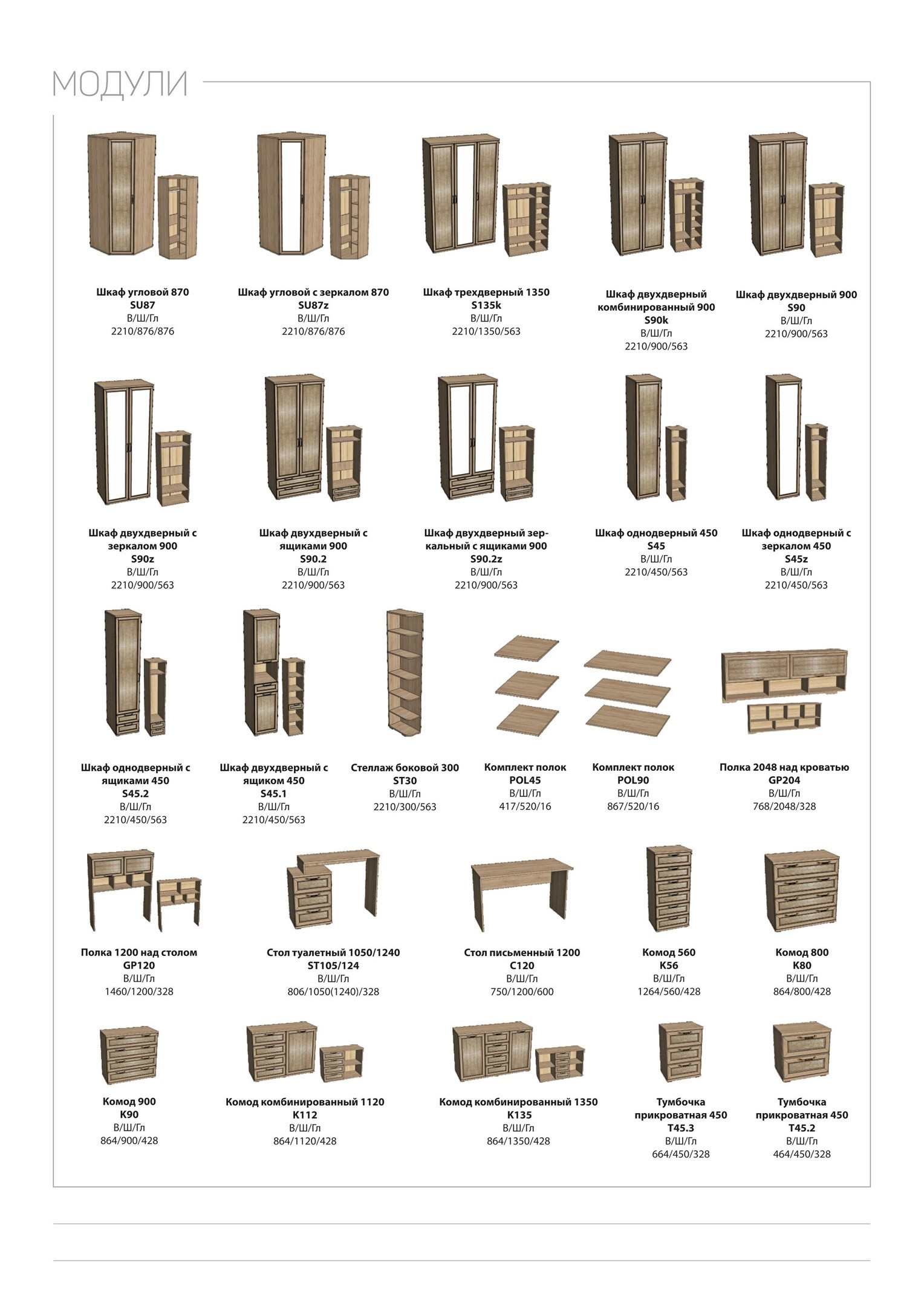 МОДУЛИ

Шкаф угловой 870
SU87
В/Ш/Гл
2210/876/876

Шкаф угловой с зеркалом 870
SU87z
В/Ш/Гл
2210/876/876

Шкаф трехдверный 1350
S135k
В/Ш/Гл
2210/1350/563

Шкаф двухдверный комбинированный 900
S90k
В/Ш/Гл
2210/900/563

Шкаф двухдверный 900
S90
В/Ш/Гл
2210/900/563

Шкаф двухдверный с зеркалом 900
S90z
В/Ш/Гл
2210/900/563

Шкаф двухдверный с ящиками 900
S90.2
В/Ш/Гл
2210/900/563

Шкаф двухдверный зеркальный с ящиками 900
S90.2z
В/Ш/Гл
2210/900/563

Шкаф однодверный 450
S45
В/Ш/Гл
2210/450/563

Шкаф однодверный с зеркалом 450
S45z
В/Ш/Гл
2210/450/563

Шкаф однодверный с ящиками 450
S45.2
В/Ш/Гл
2210/450/563

Шкаф двухдверный с ящиком 450
S45.1
В/Ш/Гл
2210/450/563

Стеллаж боковой 300
ST30
В/Ш/Гл
2210/300/563

Комплект полок
POL45
В/Ш/Гл
417/520/16

Комплект полок
POL90
В/Ш/Гл
867/520/16

Полка 2048 над кроватью
GP204
В/Ш/Гл
768/2048/328

Полка 1200 над столом
GP120
В/Ш/Гл
1460/1200/328

Стол туалетный 1050/1240
ST105/124
В/Ш/Гл
806/1050(1240)/328

Стол письменный 1200
C120
В/Ш/Гл
750/1200/600

Комод 560
K56
В/Ш/Гл
1264/560/428

Комод 800
K80
В/Ш/Гл
864/800/428

Комод 900
K90
В/Ш/Гл
864/900/428

Комод комбинированный 1120
K112
В/Ш/Гл
864/1120/428

Комод комбинированный 1350
K135
В/Ш/Гл
864/1350/428

Тумбочка прикроватная 450
T45.3
В/Ш/Гл
664/450/328

Тумбочка прикроватная 450
T45.2
В/Ш/Гл
464/450/328